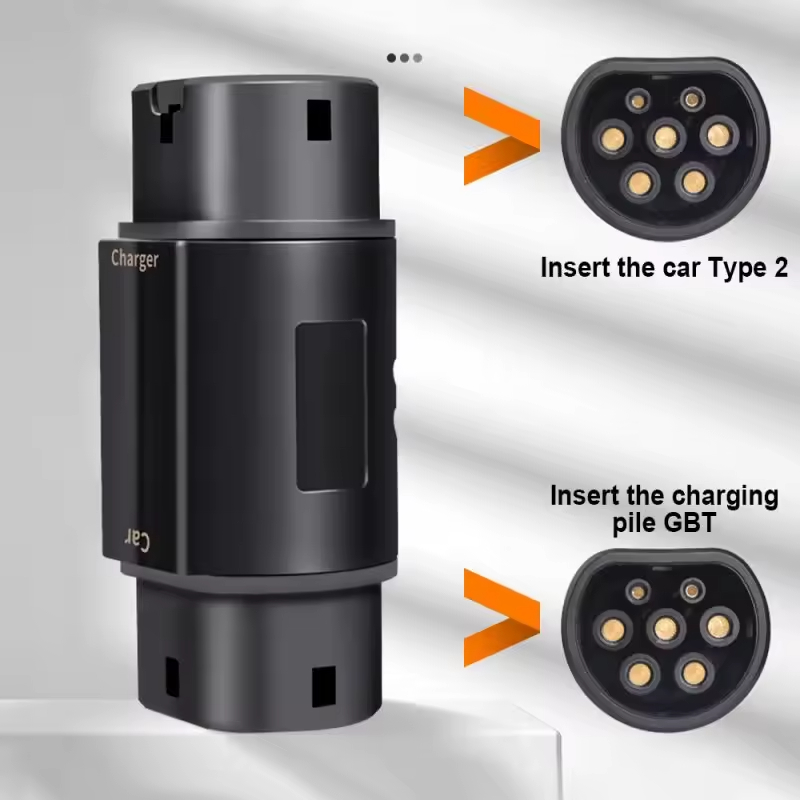 Charger

Car

Insert the car Type 2

Insert the charging pile GBT